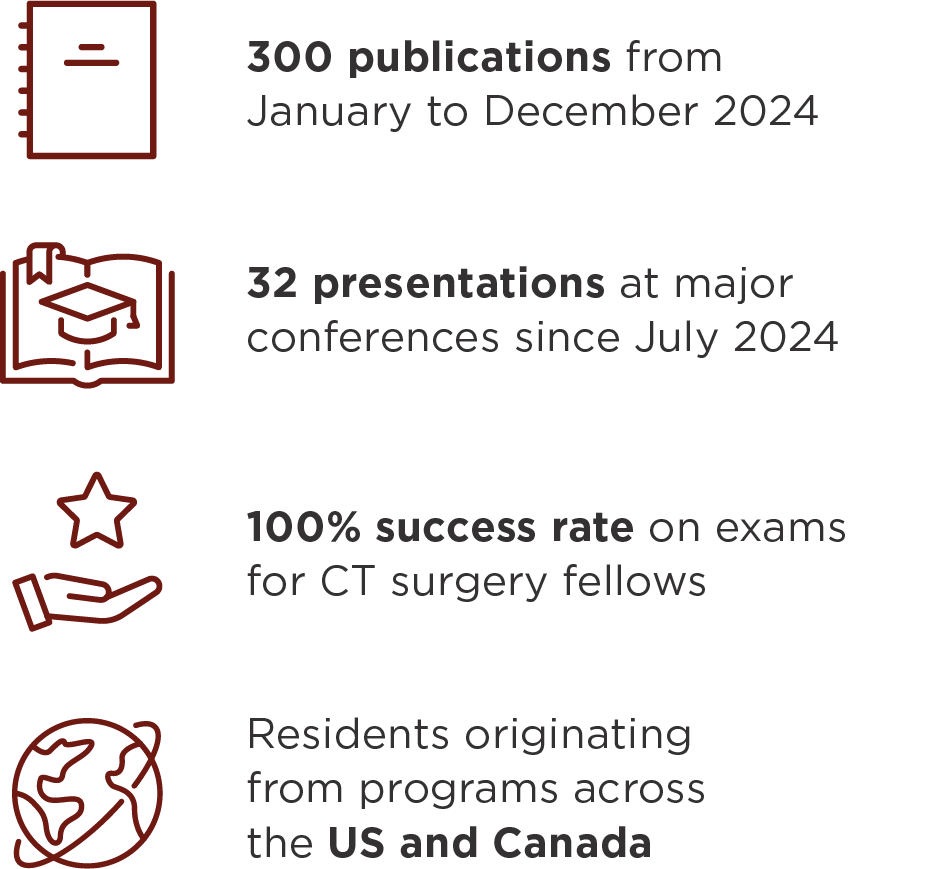 300 publications from January to December 2024

32 presentations at major conferences since July 2024

100% success rate on exams for CT surgery fellows

Residents originating from programs across the US and Canada