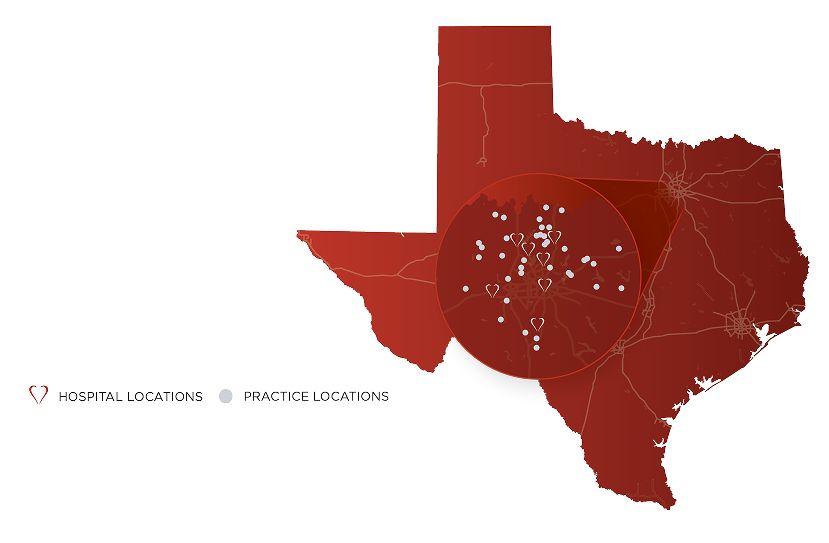 HOSPITAL LOCATIONS PRACTICE LOCATIONS