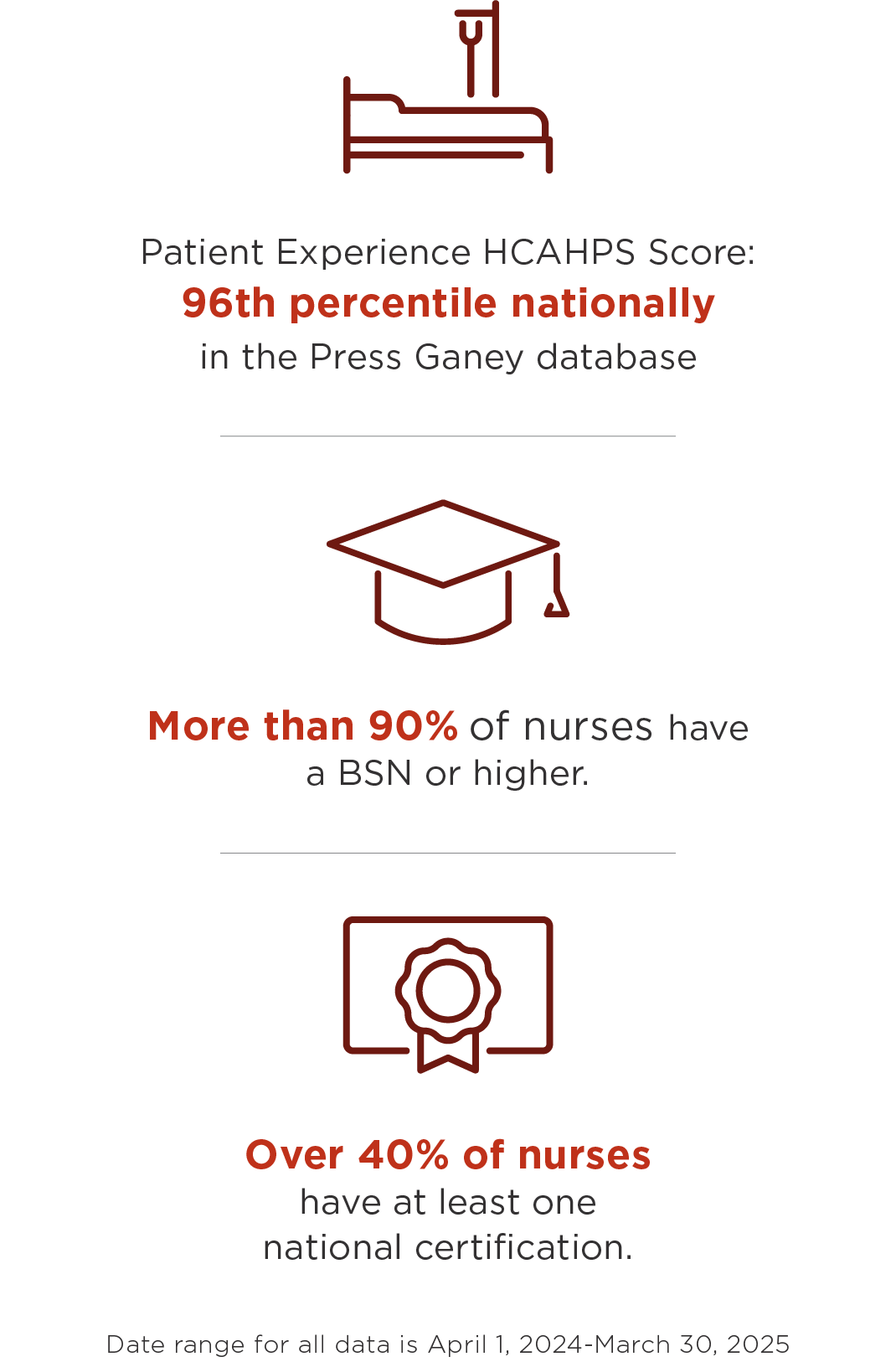 Patient Experience HCAHPS Score:
96th percentile nationally
in the Press Ganey database

More than 90% of nurses have a BSN or higher.

Over 40% of nurses
have at least one national certification.

Date range for all data is April 1, 2024-March 30, 2025